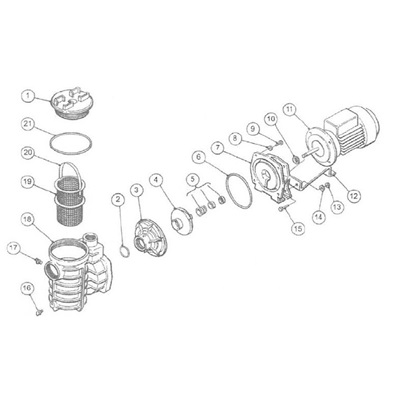 1
21
20
19
18
17
16
2
3
4
5
6
7
8
9
10
11
12
13
14
15