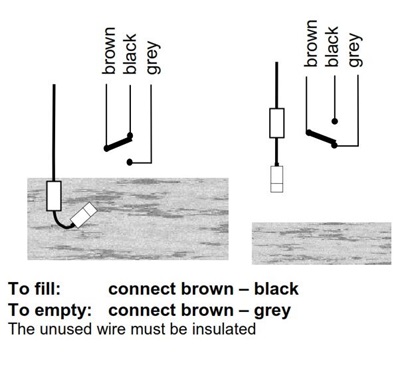 brown black grey

brown black grey

To fill: connect brown – black
To empty: connect brown – grey
The unused wire must be insulated